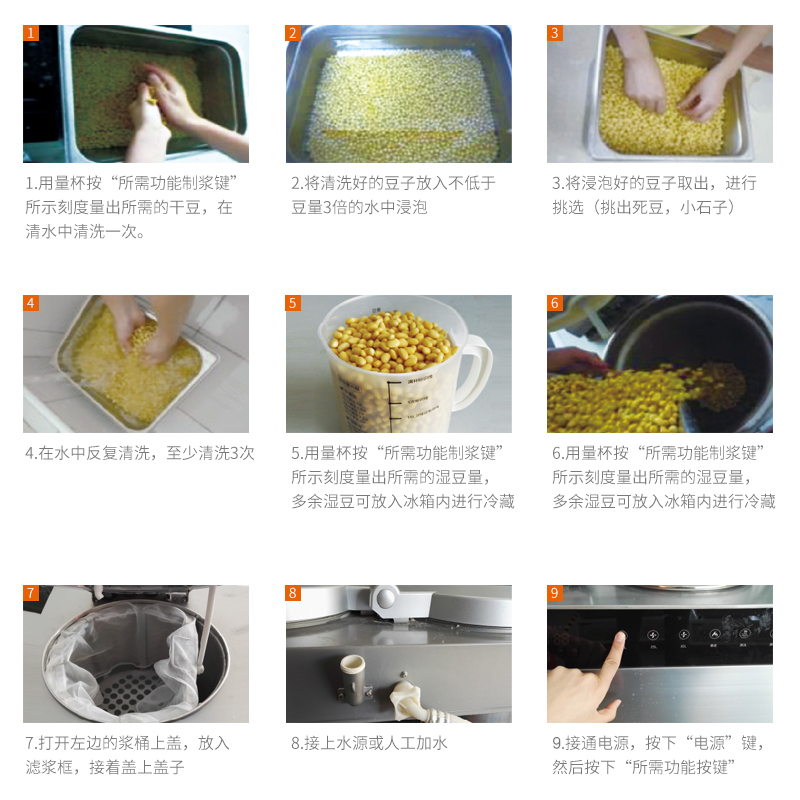 1

1.用量杯按“所需功能制浆键”所示刻度量出所需的干豆，在清水中清洗一次。

2

2.将清洗好的豆子放入不低于豆量3倍的水中浸泡

3

3.将浸泡好的豆子取出，进行挑选（挑出死豆，小石子）

4

4.在水中反复清洗，至少清洗3次

5

5.用量杯按“所需功能制浆键”所示刻度量出所需的湿豆量，多余湿豆可放入冰箱内进行冷藏

6

6.用量杯按“所需功能制浆键”所示刻度量出所需的湿豆量，多余湿豆可放入冰箱内进行冷藏

7

7.打开左边的浆桶上盖，放入滤浆框，接着盖上盖子

8

8.接上水源或人工加水

9

9.接通电源，按下“电源”键，然后按下“所需功能按键”